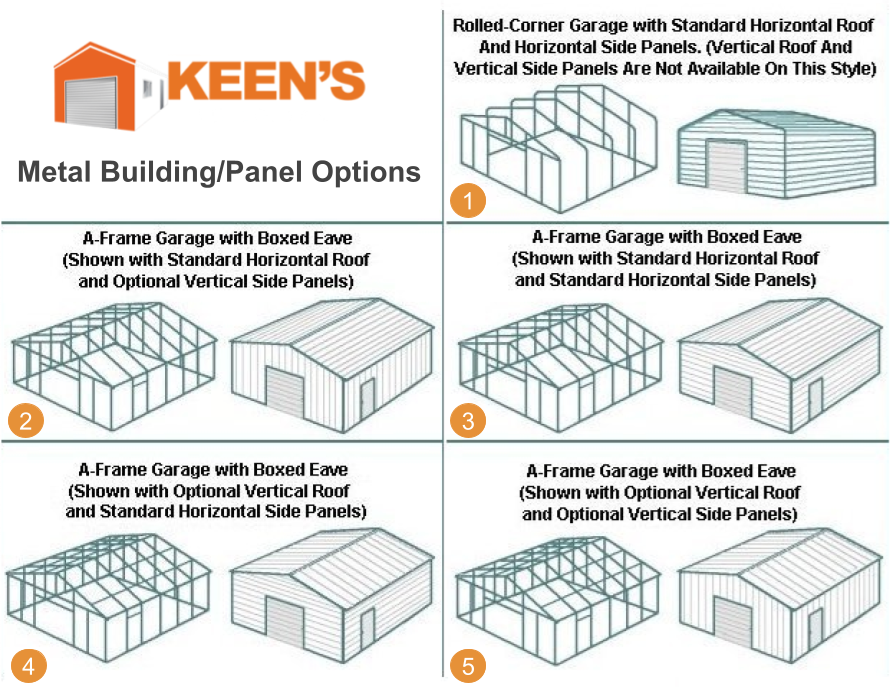 KEEN'S

Metal Building/Panel Options

Rolled-Corner Garage with Standard Horizontal Roof And Horizontal Side Panels. (Vertical Roof And Vertical Side Panels Are Not Available On This Style)

1

A-Frame Garage with Boxed Eave (Shown with Standard Horizontal Roof and Optional Vertical Side Panels)

2

A-Frame Garage with Boxed Eave (Shown with Standard Horizontal Roof and Standard Horizontal Side Panels)

3

A-Frame Garage with Boxed Eave (Shown with Optional Vertical Roof and Standard Horizontal Side Panels)

4

A-Frame Garage with Boxed Eave (Shown with Optional Vertical Roof and Optional Vertical Side Panels)

5